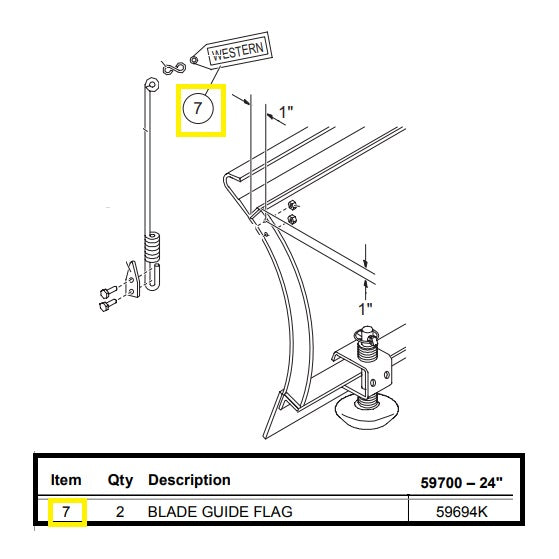 WESTERN

7

1"

1"

| Item | Qty | Description | 59700 – 24" |
|---|---|---|---|
| 7 | 2 | BLADE GUIDE FLAG | 59694K |