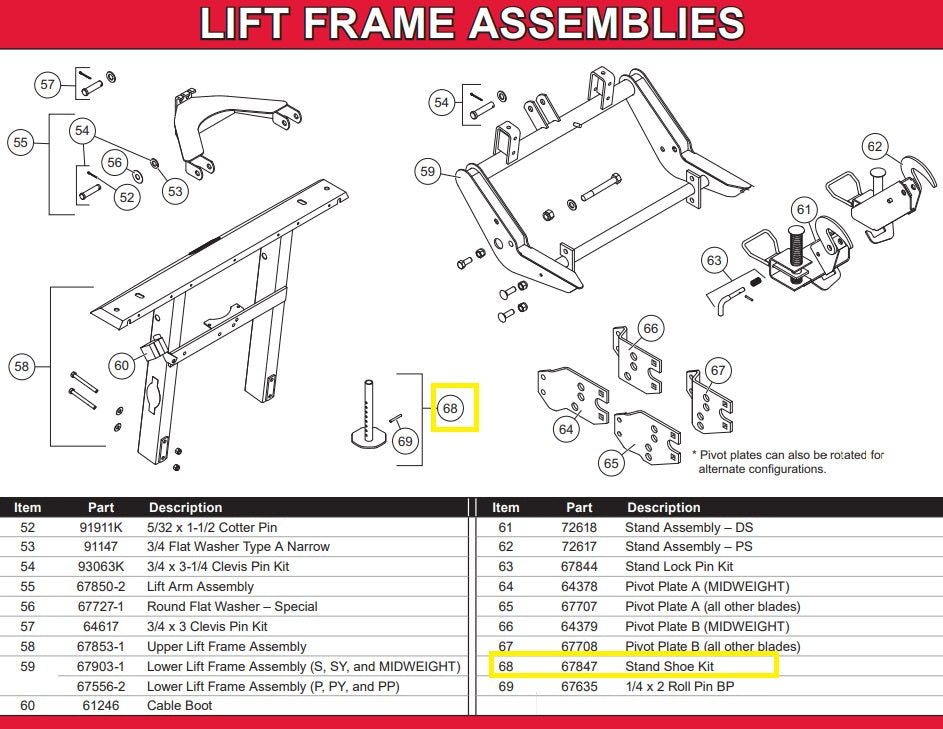 LIFT FRAME ASSEMBLIES

57
55
54
56
52
53
58
60
54
59
62
61
63
66
67
64
65
68
69

* Pivot plates can also be rotated for alternate configurations.

| Item | Part | Description |
|---|---|---|
| 52 | 91911K | 5/32 x 1-1/2 Cotter Pin |
| 53 | 91147 | 3/4 Flat Washer Type A Narrow |
| 54 | 93063K | 3/4 x 3-1/4 Clevis Pin Kit |
| 55 | 67850-2 | Lift Arm Assembly |
| 56 | 67727-1 | Round Flat Washer – Special |
| 57 | 64617 | 3/4 x 3 Clevis Pin Kit |
| 58 | 67853-1 | Upper Lift Frame Assembly |
| 59 | 67903-1 | Lower Lift Frame Assembly (S, SY, and MIDWEIGHT) |
| | 67556-2 | Lower Lift Frame Assembly (P, PY, and PP) |
| 60 | 61246 | Cable Boot |

| Item | Part | Description |
|---|---|---|
| 61 | 72618 | Stand Assembly – DS |
| 62 | 72617 | Stand Assembly – PS |
| 63 | 67844 | Stand Lock Pin Kit |
| 64 | 64378 | Pivot Plate A (MIDWEIGHT) |
| 65 | 67707 | Pivot Plate A (all other blades) |
| 66 | 64379 | Pivot Plate B (MIDWEIGHT) |
| 67 | 67708 | Pivot Plate B (all other blades) |
| 68 | 67847 | Stand Shoe Kit |
| 69 | 67635 | 1/4 x 2 Roll Pin BP |