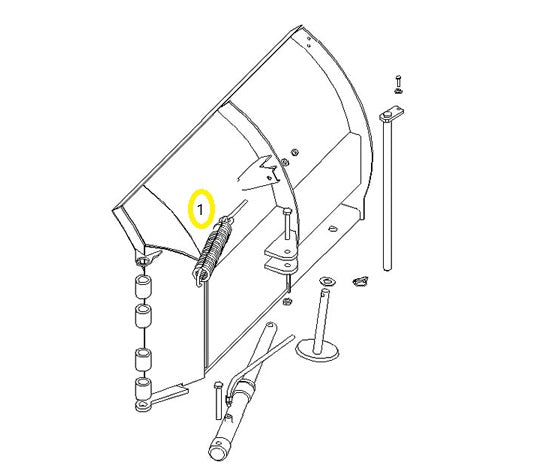 1