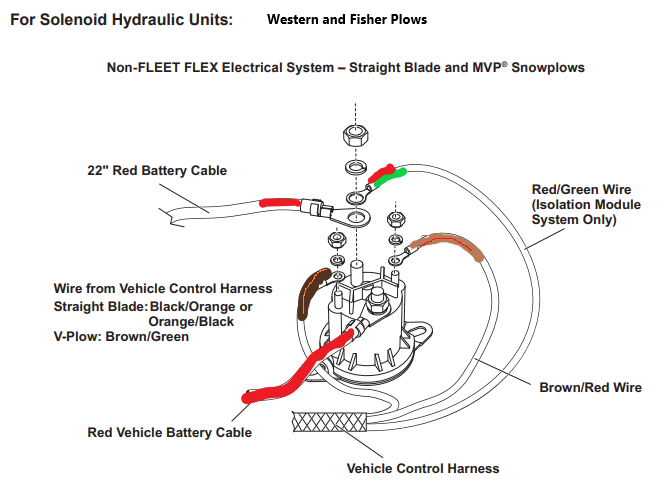 For Solenoid Hydraulic Units: Western and Fisher Plows

Non-FLEET FLEX Electrical System – Straight Blade and MVP® Snowplows

22" Red Battery Cable

Red/Green Wire (Isolation Module System Only)

Wire from Vehicle Control Harness
Straight Blade: Black/Orange or Orange/Black
V-Plow: Brown/Green

Brown/Red Wire

Red Vehicle Battery Cable

Vehicle Control Harness