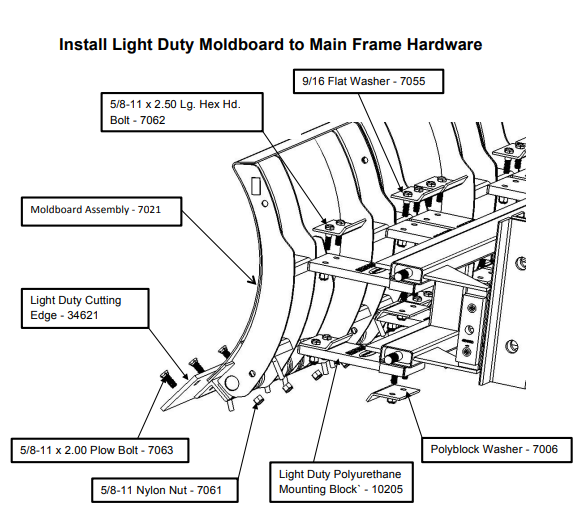 Install Light Duty Moldboard to Main Frame Hardware

9/16 Flat Washer - 7055

5/8-11 x 2.50 Lg. Hex Hd. Bolt - 7062

Moldboard Assembly - 7021

Light Duty Cutting Edge - 34621

5/8-11 x 2.00 Plow Bolt - 7063

5/8-11 Nylon Nut - 7061

Light Duty Polyurethane Mounting Block` - 10205

Polyblock Washer - 7006