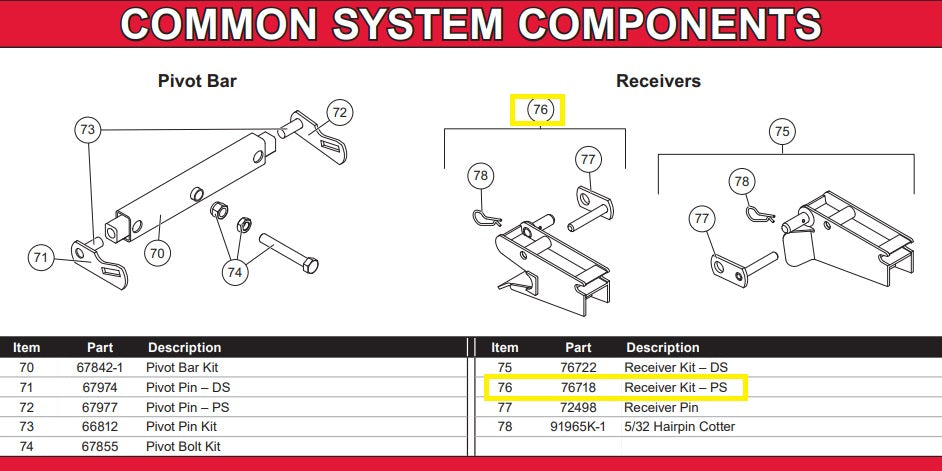 COMMON SYSTEM COMPONENTS

Pivot Bar

73

72

71

70

74

Receivers

76

78

77

75

78

77

| Item | Part | Description |
|---|---|---|
| 70 | 67842-1 | Pivot Bar Kit |
| 71 | 67974 | Pivot Pin – DS |
| 72 | 67977 | Pivot Pin – PS |
| 73 | 66812 | Pivot Pin Kit |
| 74 | 67855 | Pivot Bolt Kit |

| Item | Part | Description |
|---|---|---|
| 75 | 76722 | Receiver Kit – DS |
| 76 | 76718 | Receiver Kit – PS |
| 77 | 72498 | Receiver Pin |
| 78 | 91965K-1 | 5/32 Hairpin Cotter |