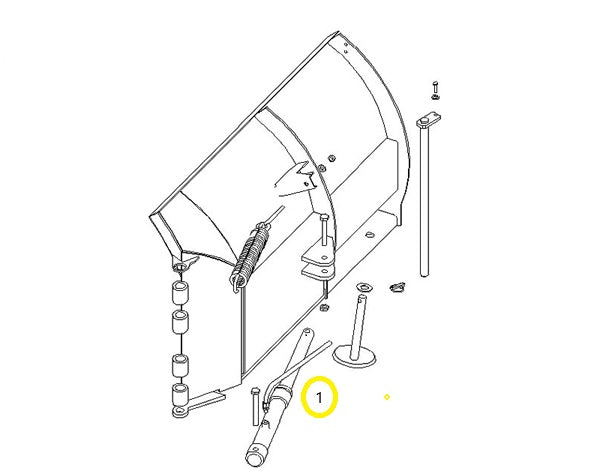 1